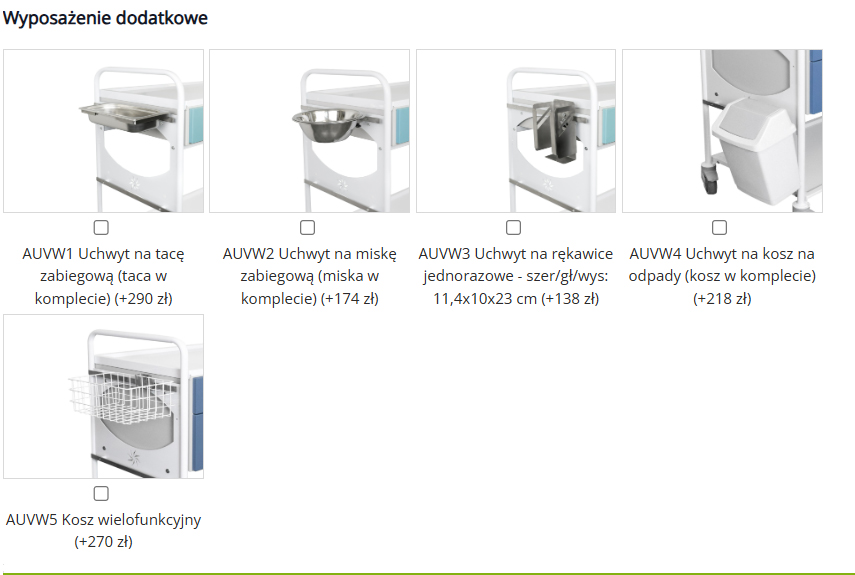 Wyposażenie dodatkowe

AUVW1 Uchwyt na tacę zabiegową (taca w komplecie) (+290 zł)

AUVW2 Uchwyt na miskę zabiegową (miska w komplecie) (+174 zł)

AUVW3 Uchwyt na rękawice jednorazowe - szer/gł/wys: 11,4x10x23 cm (+138 zł)

AUVW4 Uchwyt na kosz na odpady (kosz w komplecie) (+218 zł)

AUVW5 Kosz wielofunkcyjny (+270 zł)